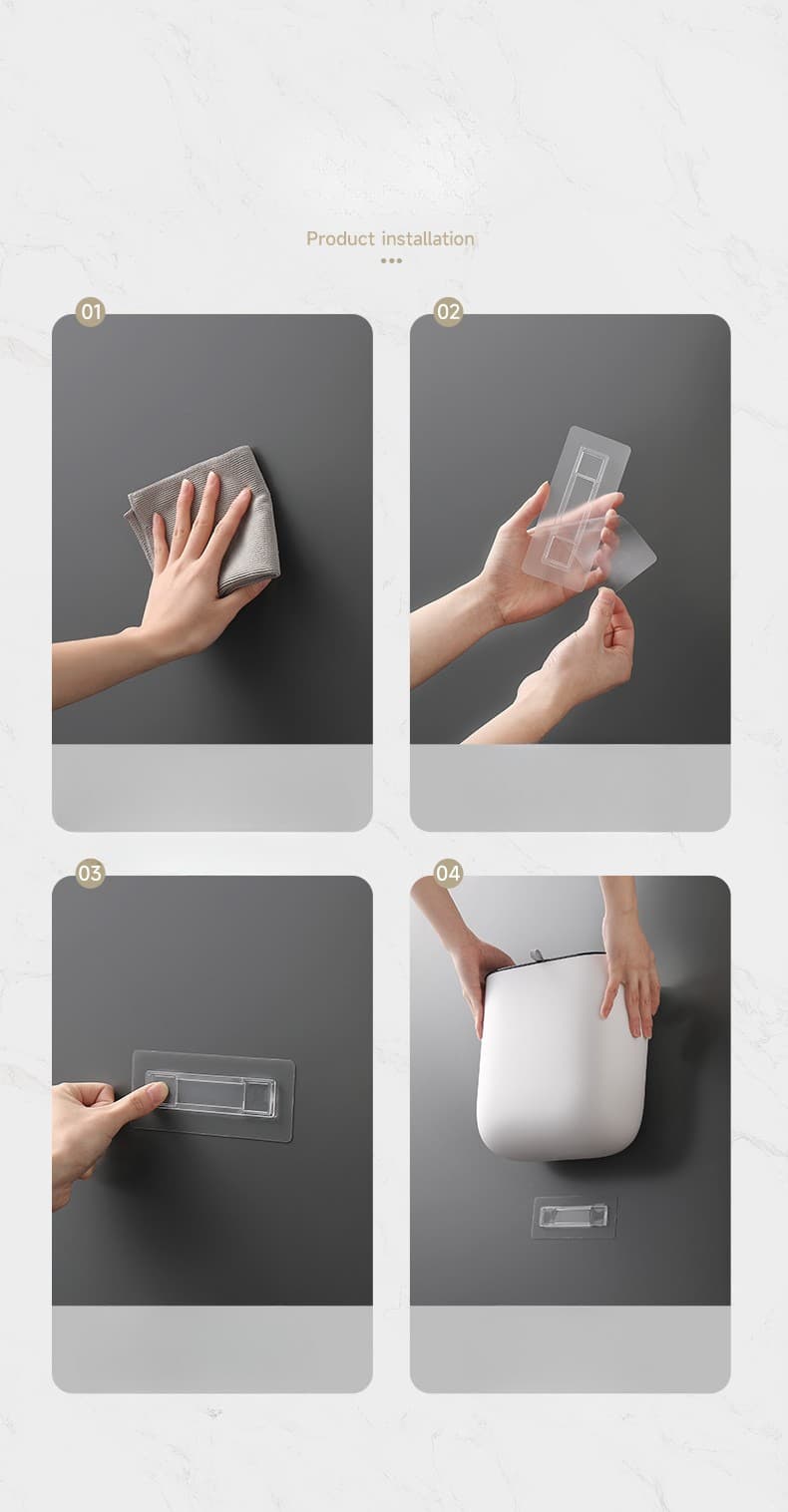 Product installation

01

02

03

04